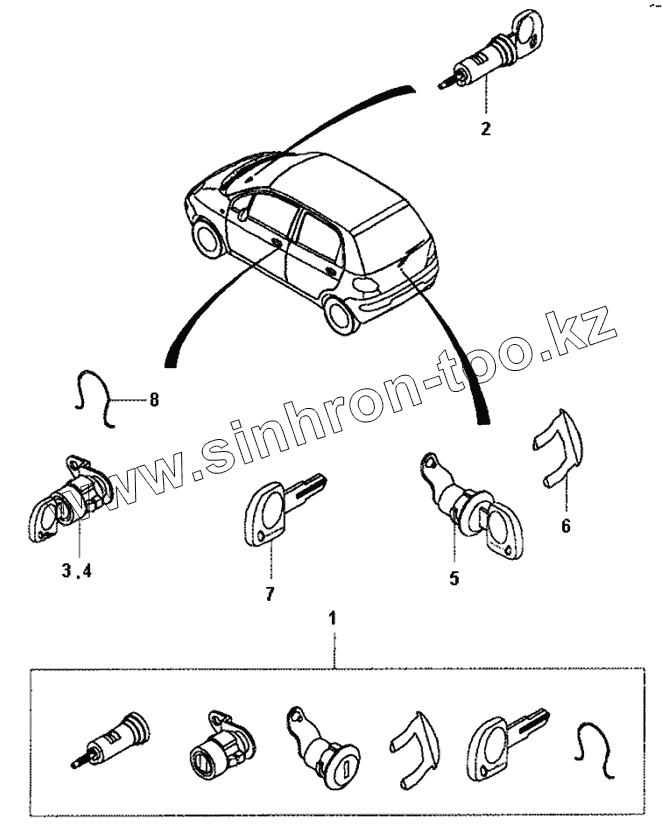 2

www.sinhron-too.kz

8

3.4

7

5

6

1